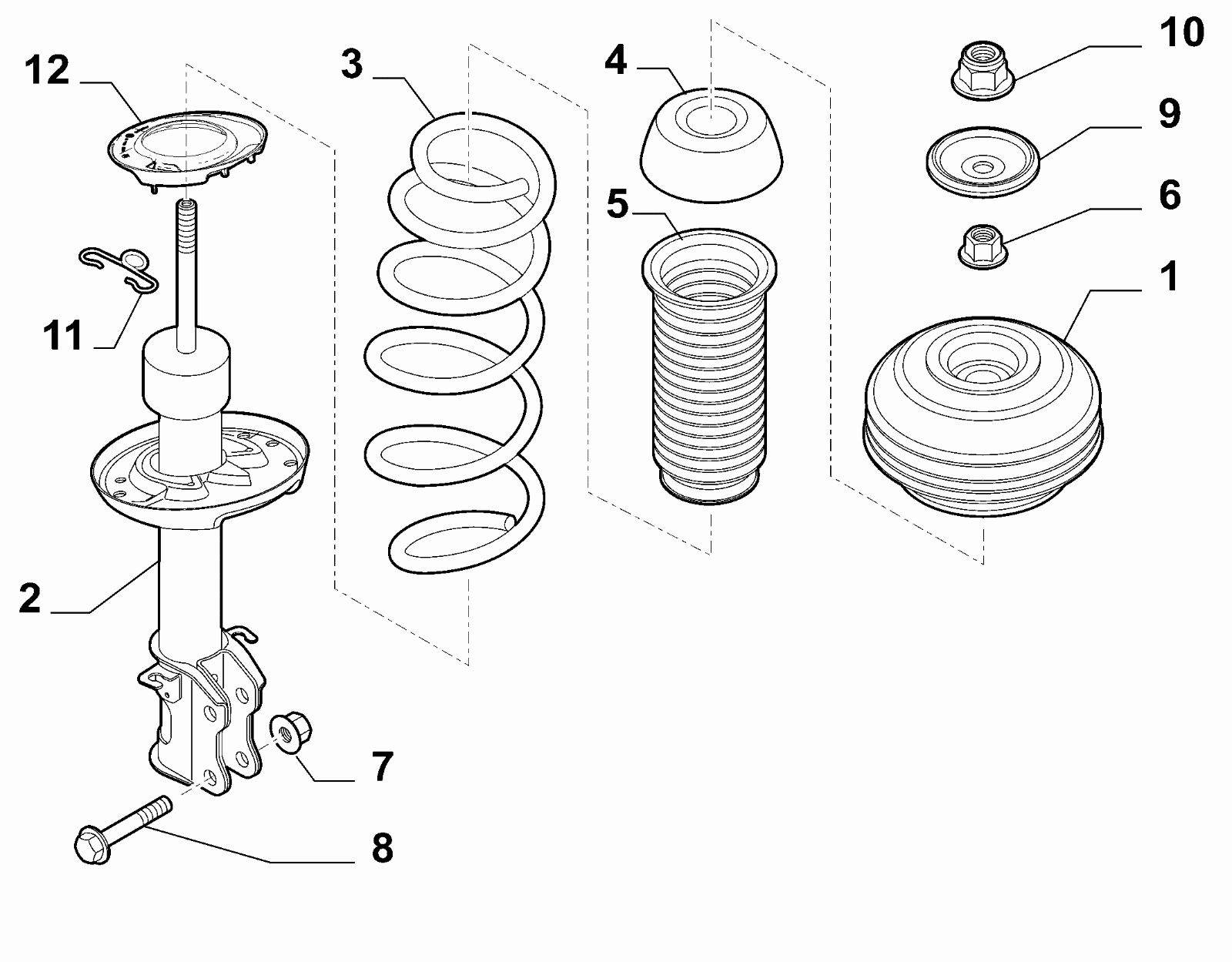 12
3
4
10
9
5
6
1
11
2
7
8