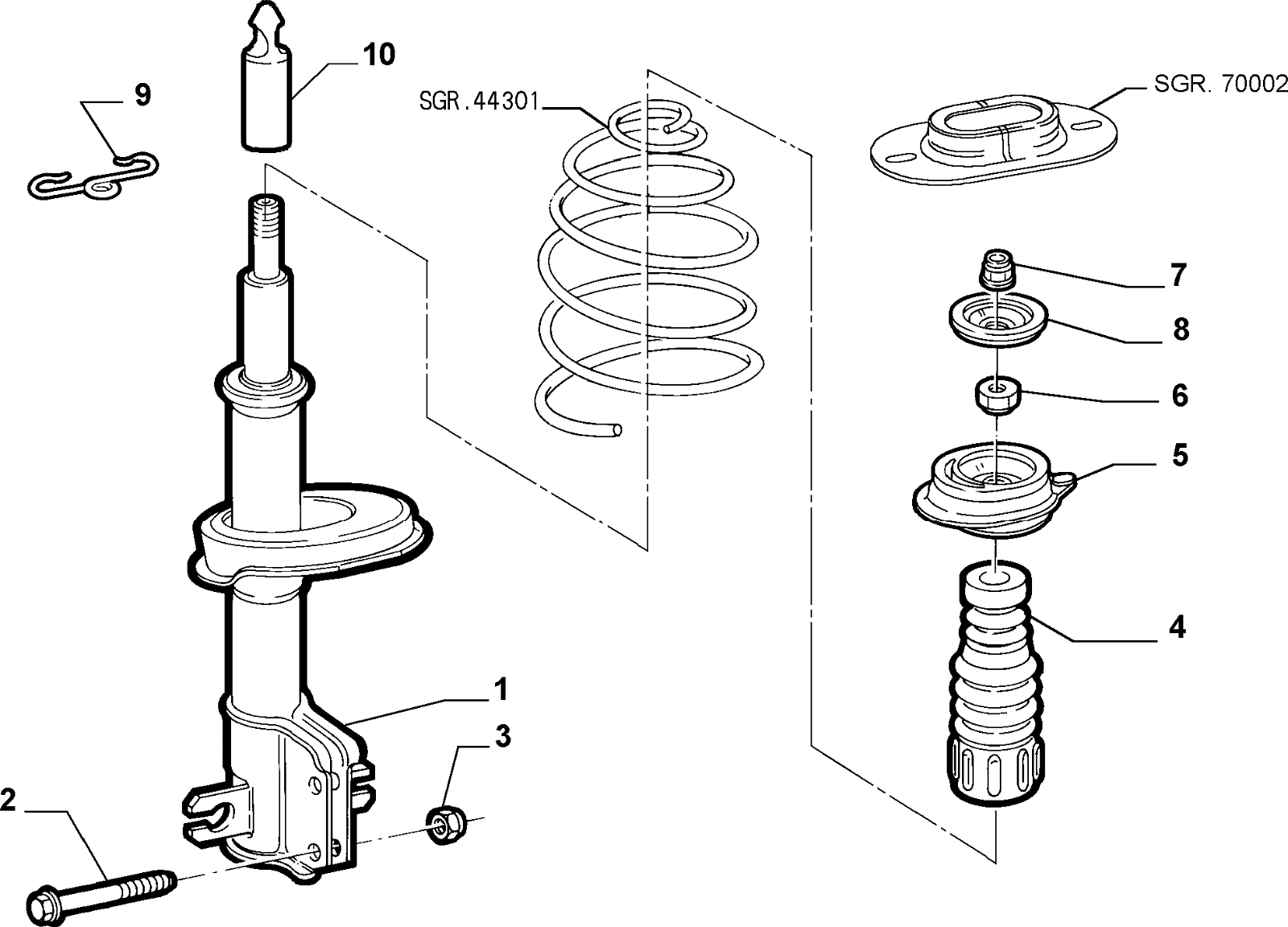 10
9
SGR.44301
SGR. 70002
7
8
6
5
4
1
3
2