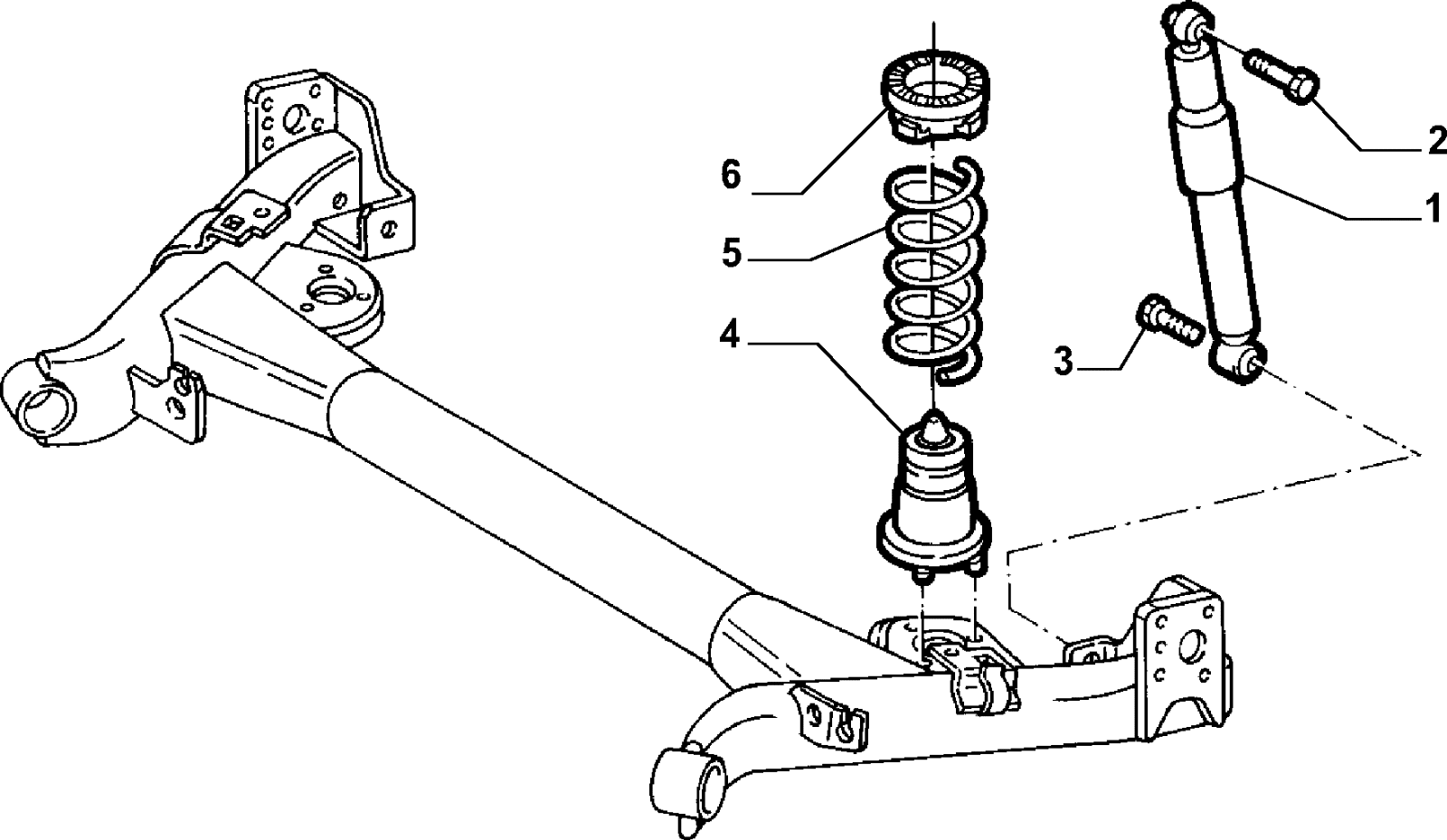 6
5
4
2
1
3